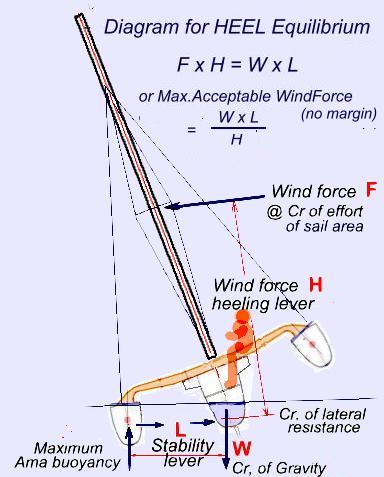 Diagram for HEEL Equilibrium

F x H = W x L

or Max.Acceptable WindForce (no margin)

$= \frac{W \times L}{H}$

Wind force F
@ Cr of effort of sail area

Wind force H
heeling lever

Cr. of lateral resistance

L

Maximum Ama buoyancy

Stability lever

W

Cr, of Gravity